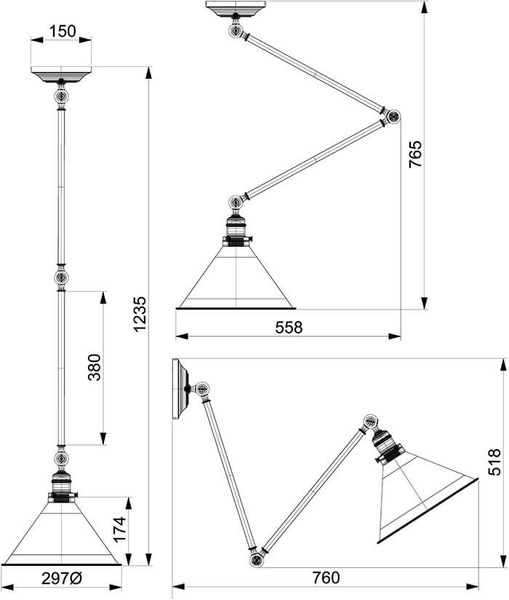 150

1235

380

174

297Ø

765

558

518

760