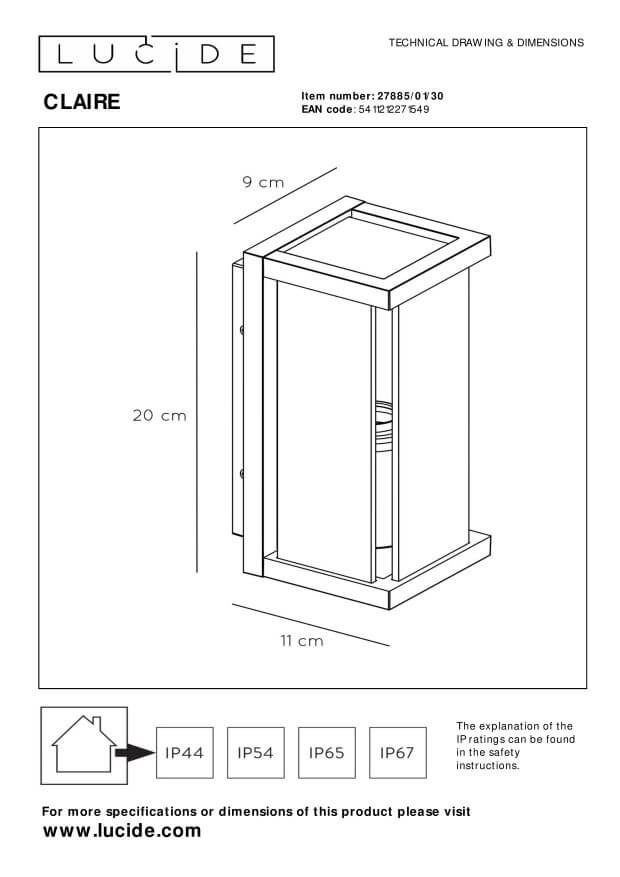 LUCIDE

TECHNICAL DRAWING & DIMENSIONS

CLAIRE

Item number: 27885/01/30
EAN code: 5411212271549

9 cm

20 cm

11 cm

IP44

IP54

IP65

IP67

The explanation of the IP ratings can be found in the safety instructions.

For more specifications or dimensions of this product please visit
www.lucide.com