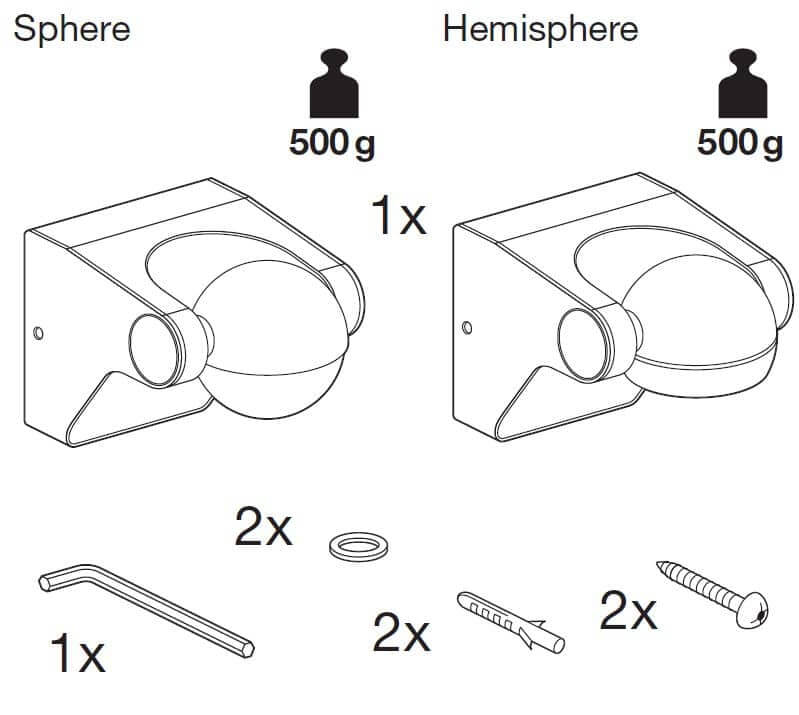 Sphere

500 g

Hemisphere

500 g

1x

2x

1x

2x

2x