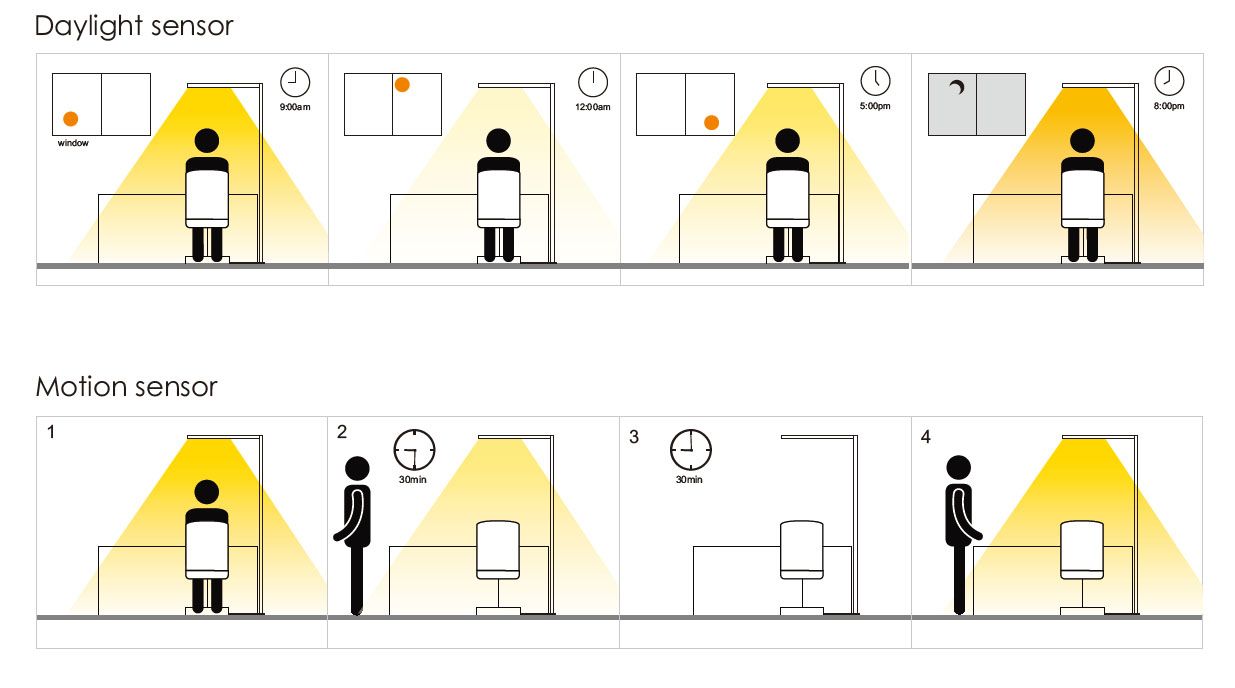 Daylight sensor

window

9:00am

12:00am

5:00pm

8:00pm

Motion sensor

1

2

30min

3

30min

4