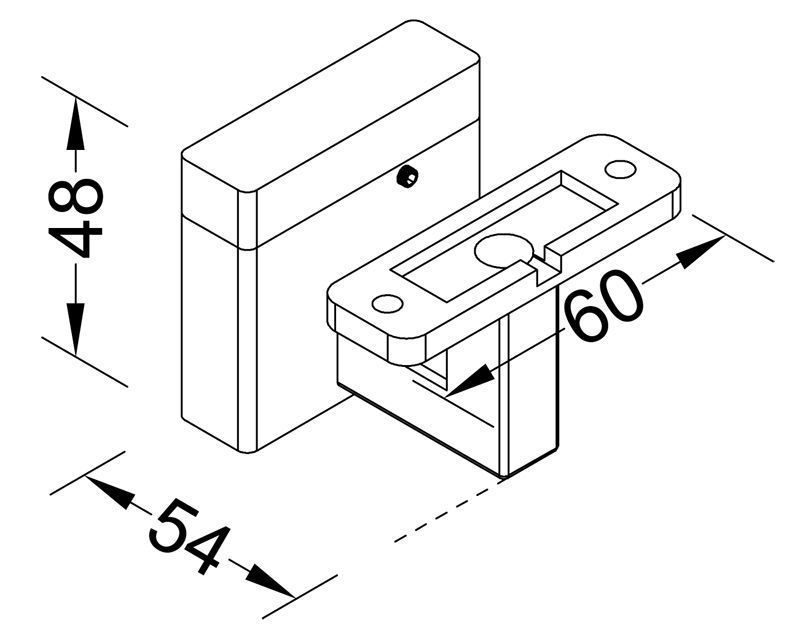 48
60
54