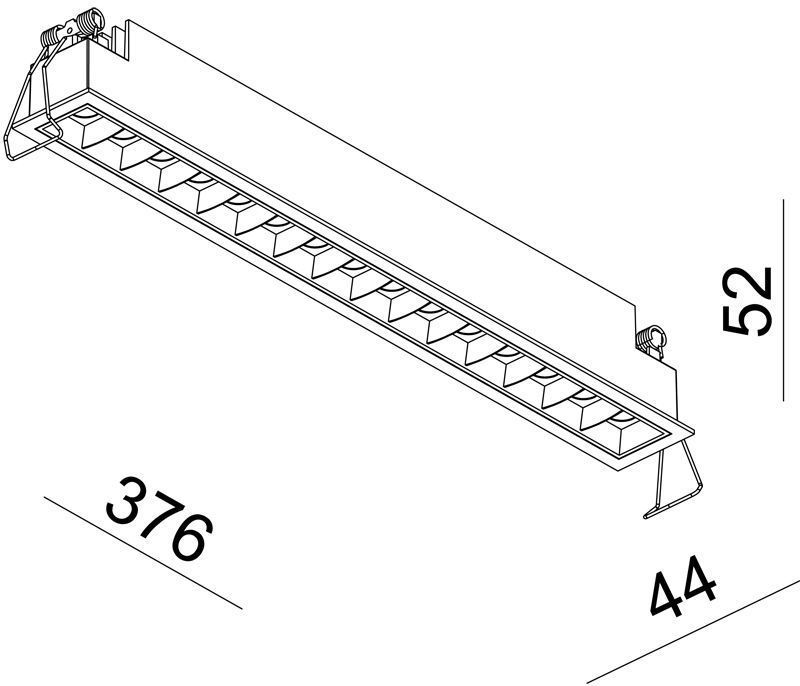 52

376

44