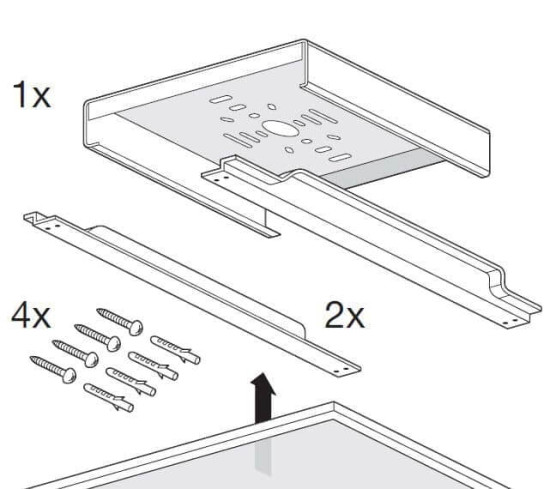 1x

4x

2x