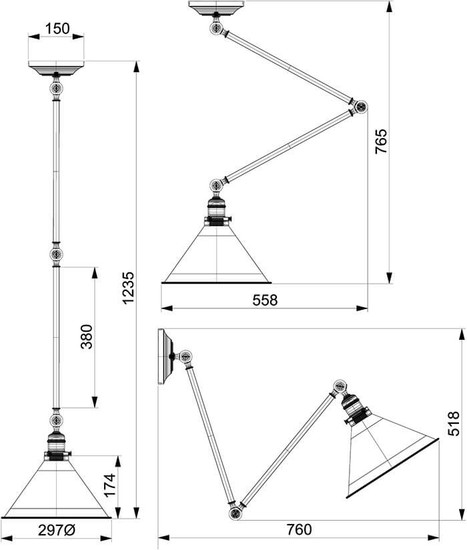 150
1235
380
174
297Ø
765
558
518
760