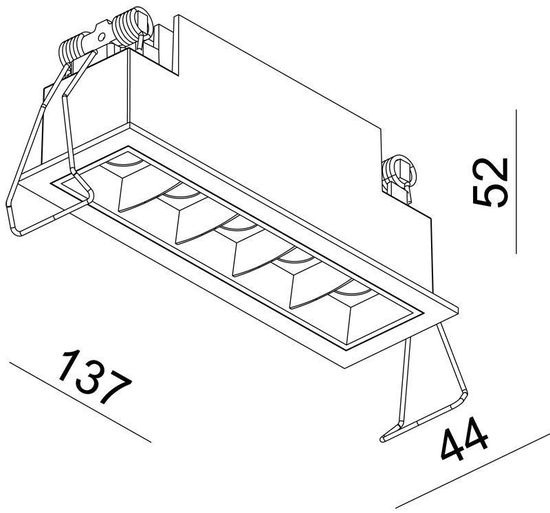 52
137
44